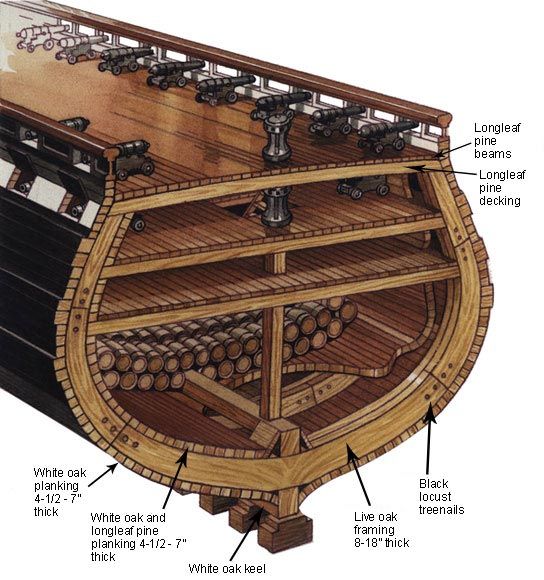 Longleaf pine beams

Longleaf pine decking

White oak planking 4-1/2 - 7" thick

White oak and longleaf pine planking 4-1/2 - 7" thick

White oak keel

Live oak framing 8-18" thick

Black locust treenails